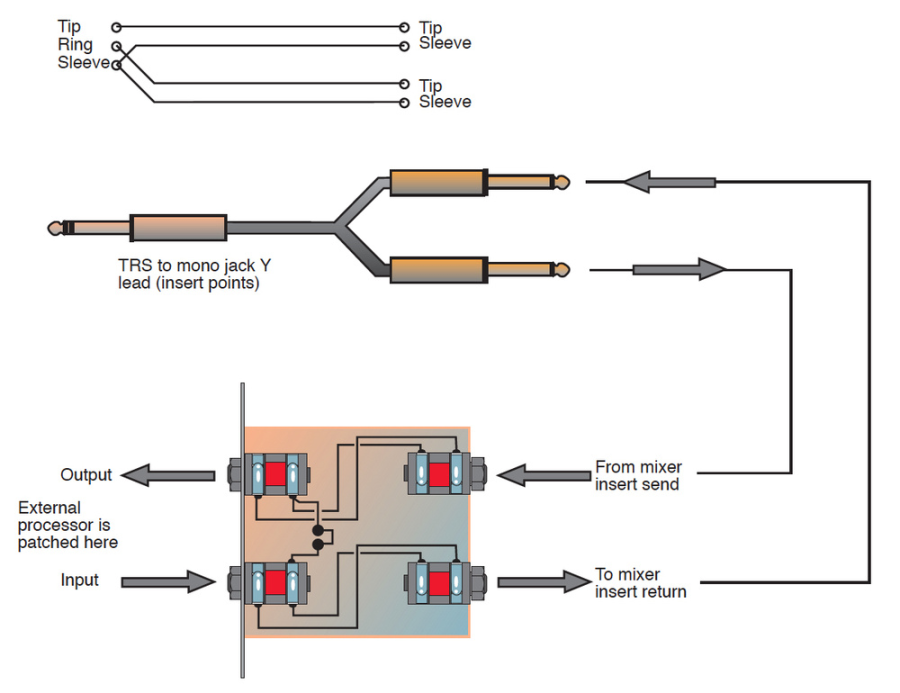 Tip
Ring
Sleeve

Tip
Sleeve

Tip
Sleeve

TRS to mono jack Y lead (insert points)

Output

External processor is patched here

Input

From mixer insert send

To mixer insert return